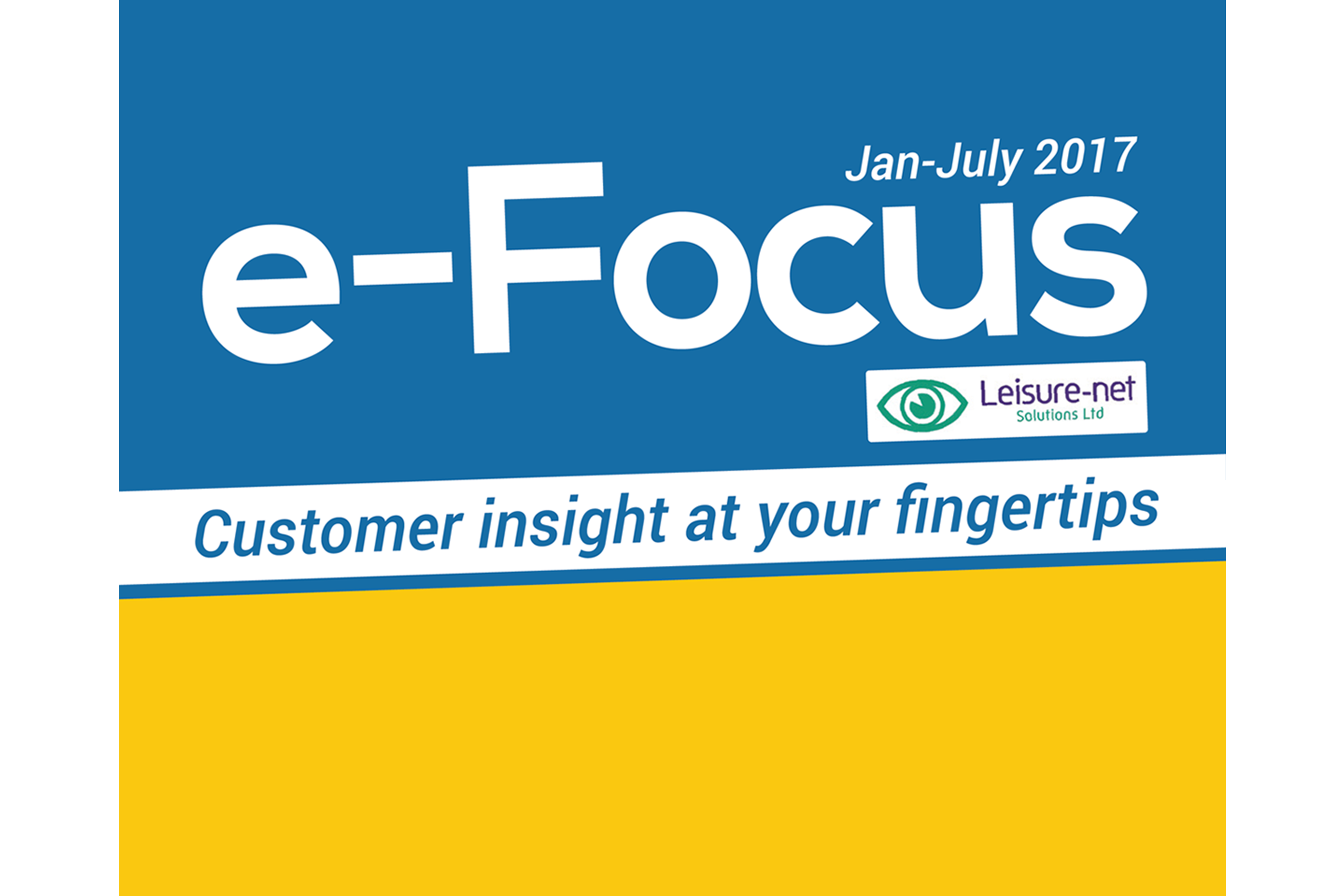 Jan-July 2017

e-Focus

Leisure-net
Solutions Ltd

Customer insight at your fingertips